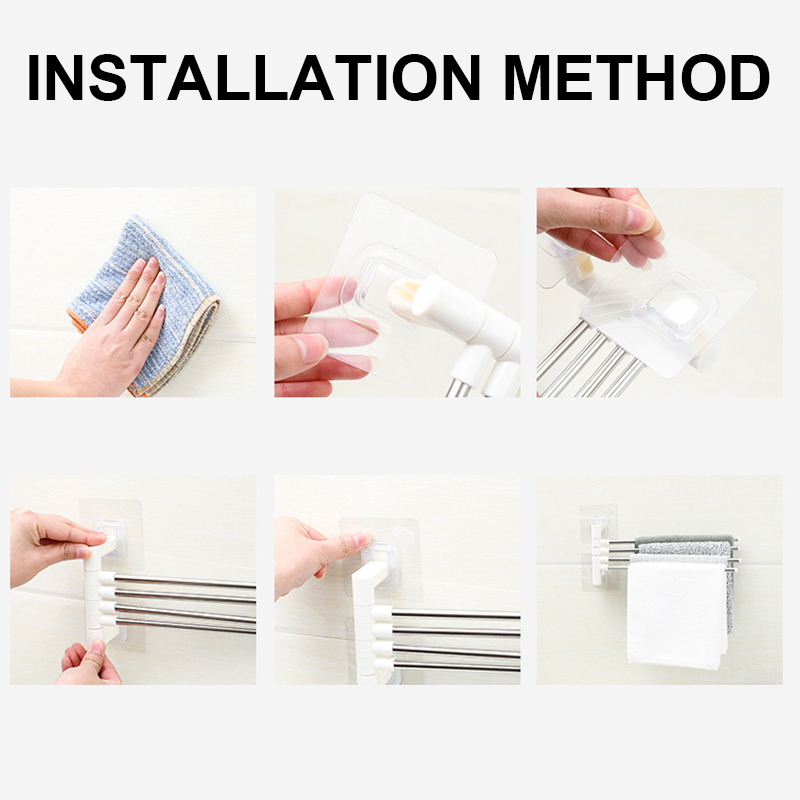 INSTALLATION METHOD