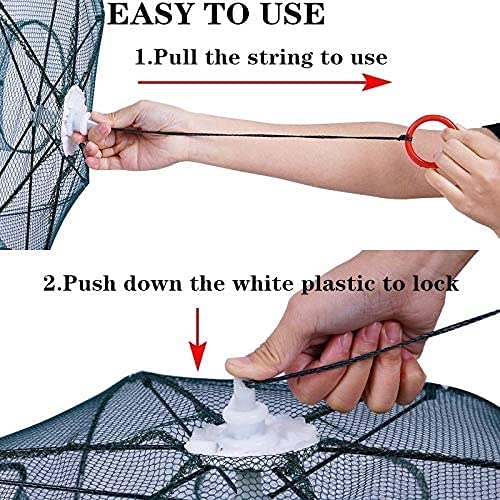 EASY TO USE

1.Pull the string to use

2.Push down the white plastic to lock