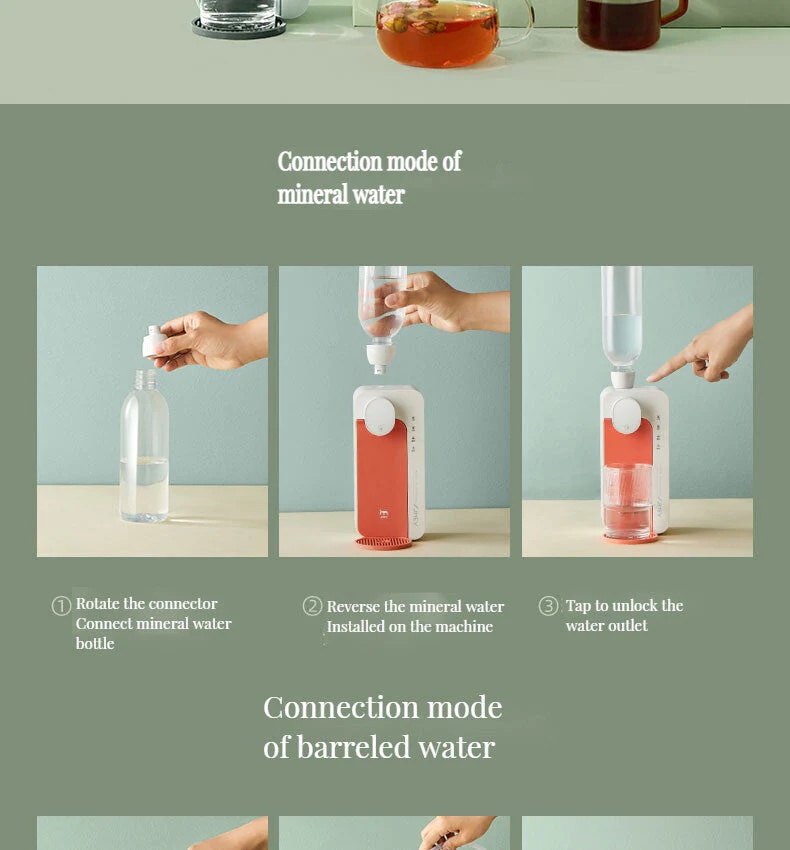 Connection mode of mineral water

① Rotate the connector Connect mineral water bottle

② Reverse the mineral water Installed on the machine

③ Tap to unlock the water outlet

Connection mode of barreled water