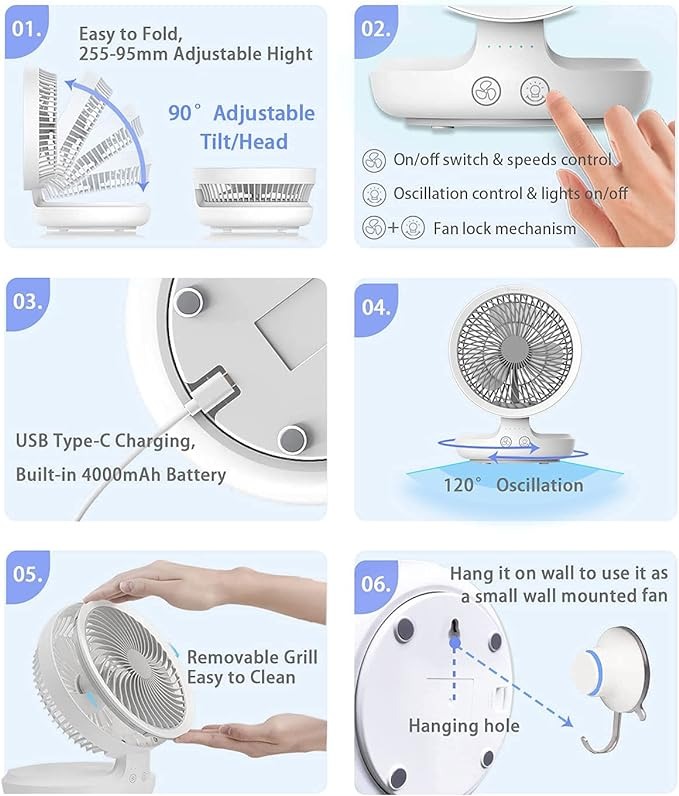 01.

Easy to Fold,
255-95mm Adjustable Hight

90° Adjustable Tilt/Head

02.

On/off switch & speeds control

Oscillation control & lights on/off

+ Fan lock mechanism

03.

USB Type-C Charging,
Built-in 4000mAh Battery

04.

120° Oscillation

05.

Removable Grill
Easy to Clean

06.

Hang it on wall to use it as a small wall mounted fan

Hanging hole