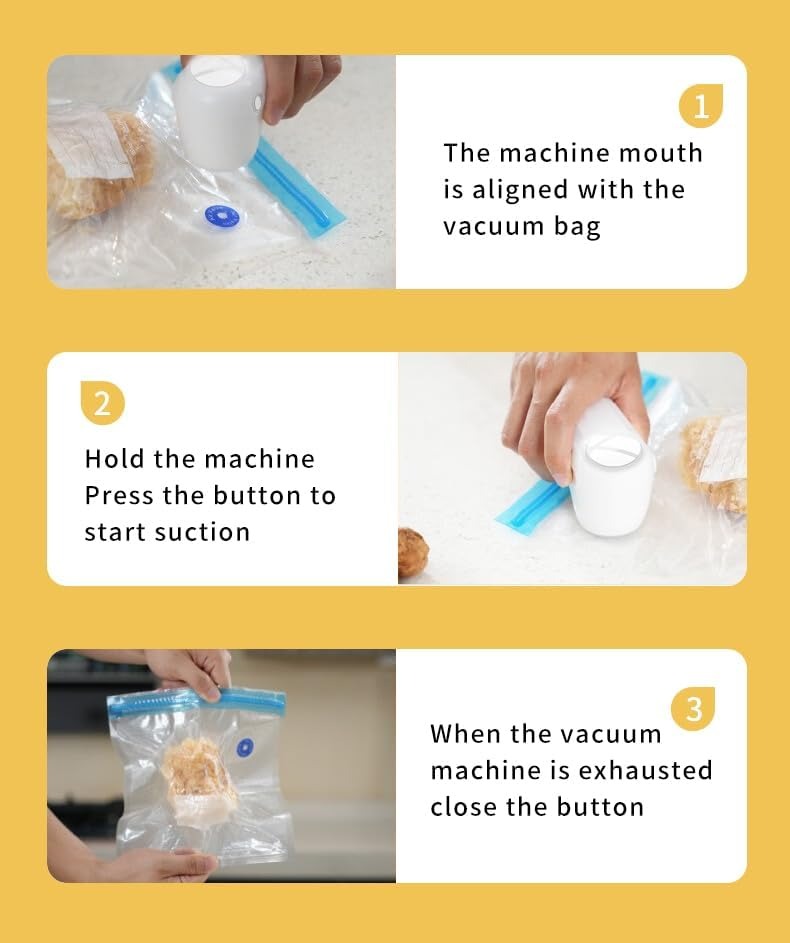 1

The machine mouth is aligned with the vacuum bag

2

Hold the machine
Press the button to start suction

3

When the vacuum machine is exhausted close the button