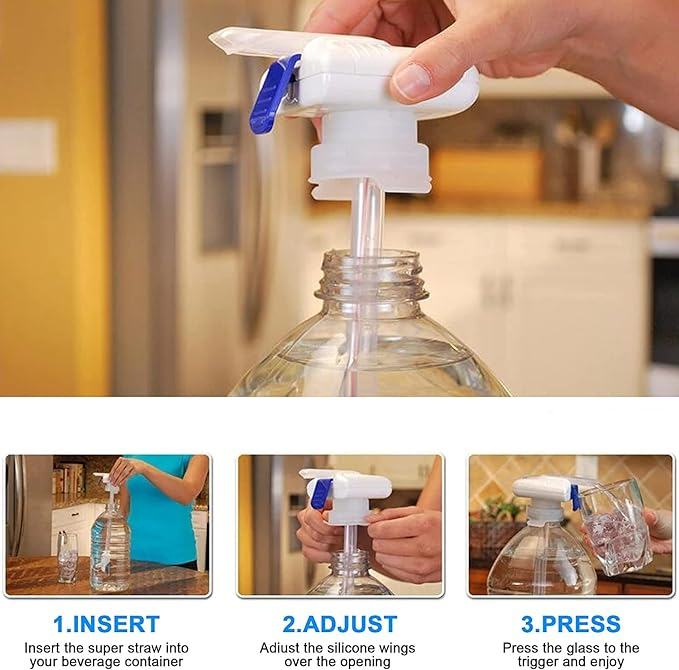 1.INSERT
Insert the super straw into your beverage container

2.ADJUST
Adiust the silicone wings over the opening

3.PRESS
Press the glass to the trigger and enjoy