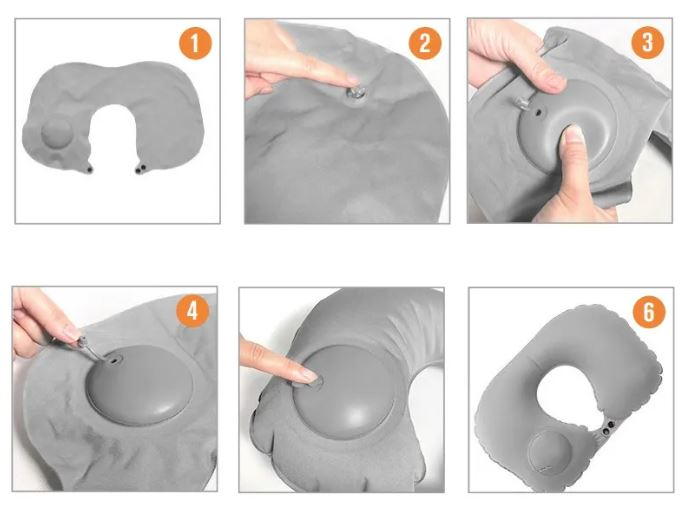 1

2

3

4

6