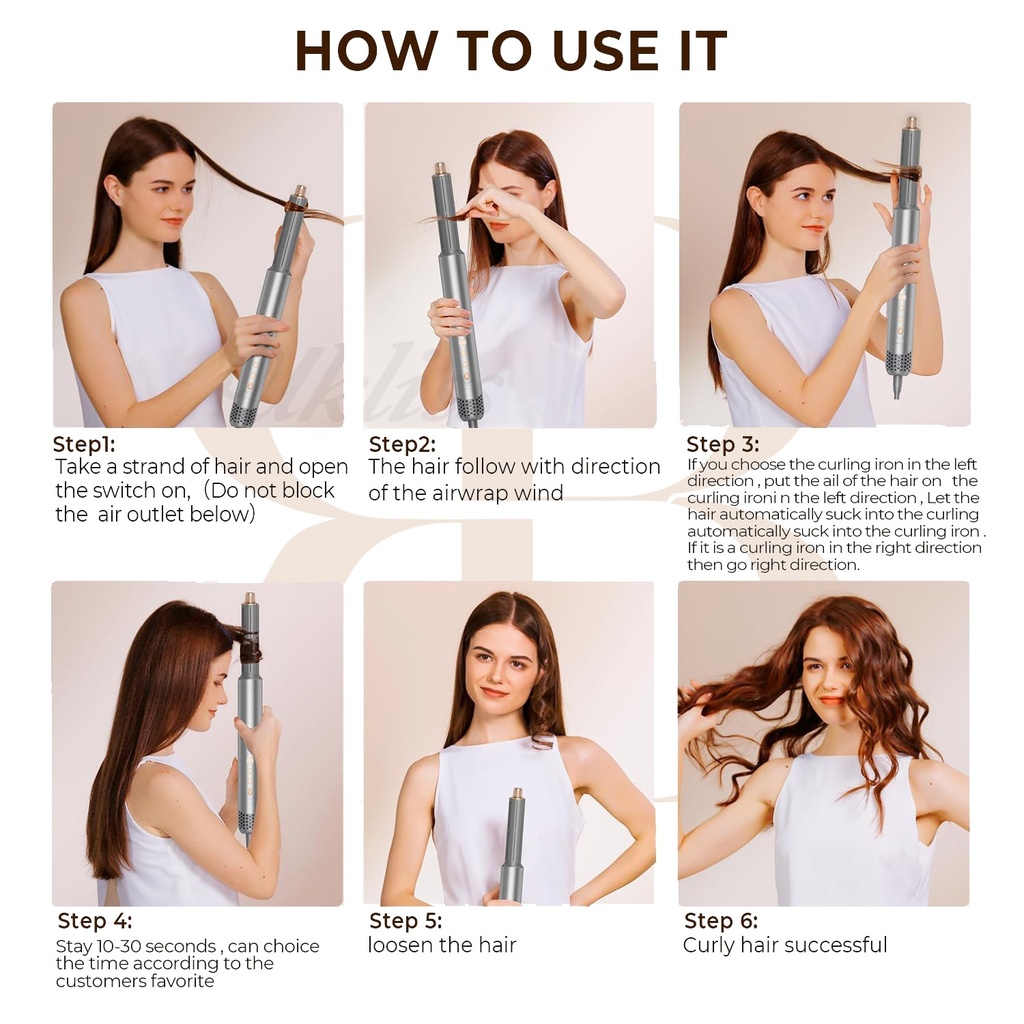 HOW TO USE IT

Step1:
Take a strand of hair and open the switch on,（Do not block the air outlet below）

Step2:
The hair follow with direction of the airwrap wind

Step 3:
If you choose the curling iron in the left direction , put the ail of the hair on the curling ironi n the left direction , Let the hair automatically suck into the curling automatically suck into the curling iron . If it is a curling iron in the right direction then go right direction.

Step 4:
Stay 10-30 seconds , can choice the time according to the customers favorite

Step 5:
loosen the hair

Step 6:
Curly hair successful