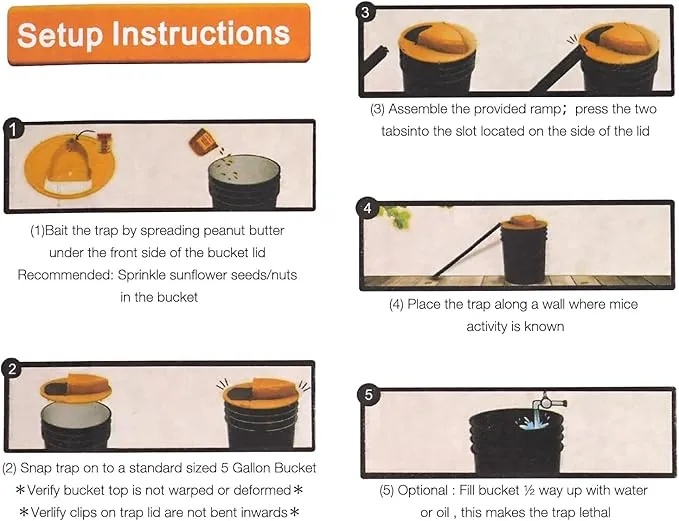 Setup Instructions

1

(1)Bait the trap by spreading peanut butter under the front side of the bucket lid
Recommended: Sprinkle sunflower seeds/nuts in the bucket

2

(2) Snap trap on to a standard sized 5 Gallon Bucket
＊Verify bucket top is not warped or deformed＊
＊Verlify clips on trap lid are not bent inwards＊

3

(3) Assemble the provided ramp； press the two tabsinto the slot located on the side of the lid

4

(4) Place the trap along a wall where mice activity is known

5

(5) Optional : Fill bucket ½ way up with water or oil , this makes the trap lethal