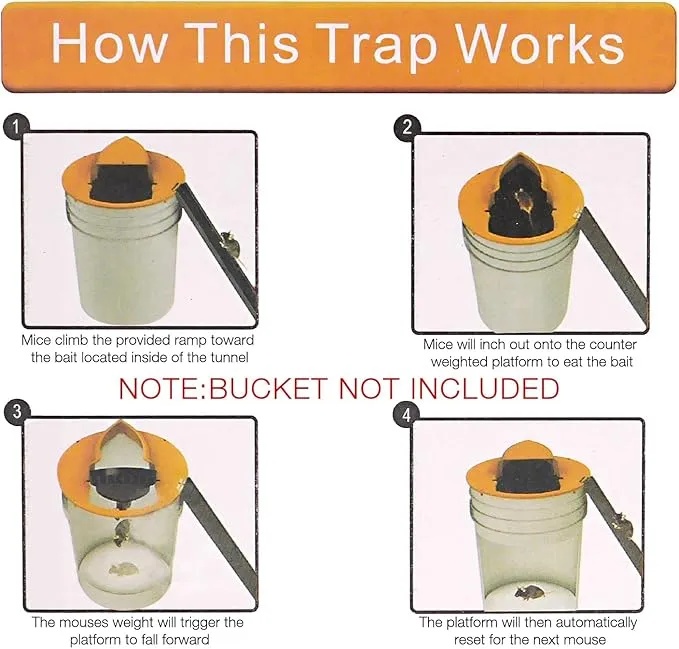 How This Trap Works

1

Mice climb the provided ramp toward the bait located inside of the tunnel

2

Mice will inch out onto the counter weighted platform to eat the bait

NOTE:BUCKET NOT INCLUDED

3

The mouses weight will trigger the platform to fall forward

4

The platform will then automatically reset for the next mouse