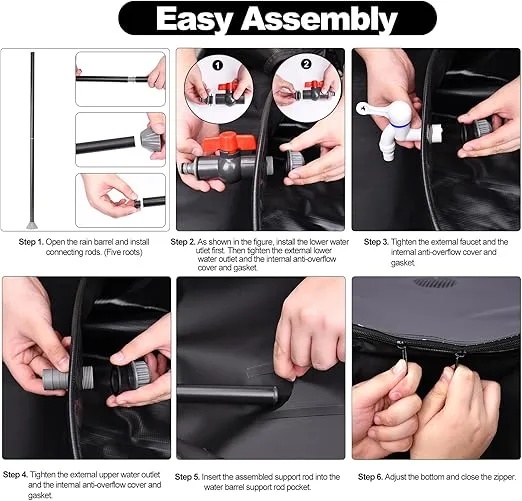 Easy Assembly

1

2

Step 1. Open the rain barrel and install connecting rods. (Five roots)

Step 2. As shown in the figure, install the lower water utlet first. Then tighten the external lower water outlet and the internal anti-overflow cover and gasket.

Step 3. Tighten the external faucet and the internal anti-overflow cover and gasket.

Step 4. Tighten the external upper water outlet and the internal anti-overflow cover and gasket.

Step 5. Insert the assembled support rod into the water barrel support rod pocket.

Step 6. Adjust the bottom and close the zipper.