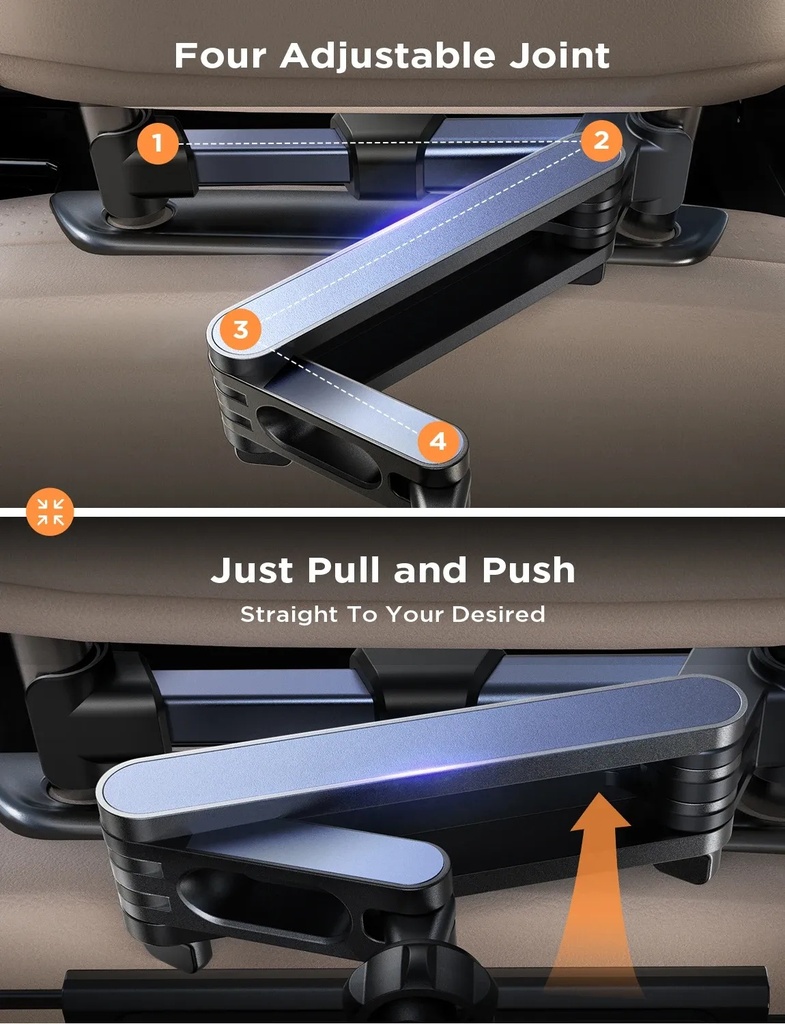 Four Adjustable Joint

1
2
3
4

Just Pull and Push

Straight To Your Desired