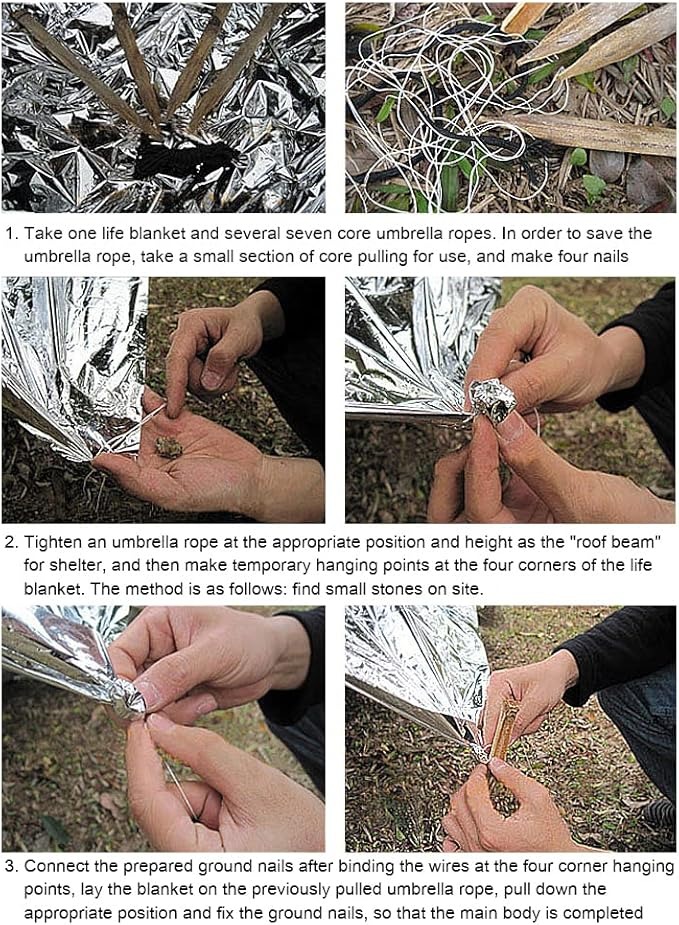 1. Take one life blanket and several seven core umbrella ropes. In order to save the umbrella rope, take a small section of core pulling for use, and make four nails

2. Tighten an umbrella rope at the appropriate position and height as the "roof beam" for shelter, and then make temporary hanging points at the four corners of the life blanket. The method is as follows: find small stones on site.

3. Connect the prepared ground nails after binding the wires at the four corner hanging points, lay the blanket on the previously pulled umbrella rope, pull down the appropriate position and fix the ground nails, so that the main body is completed