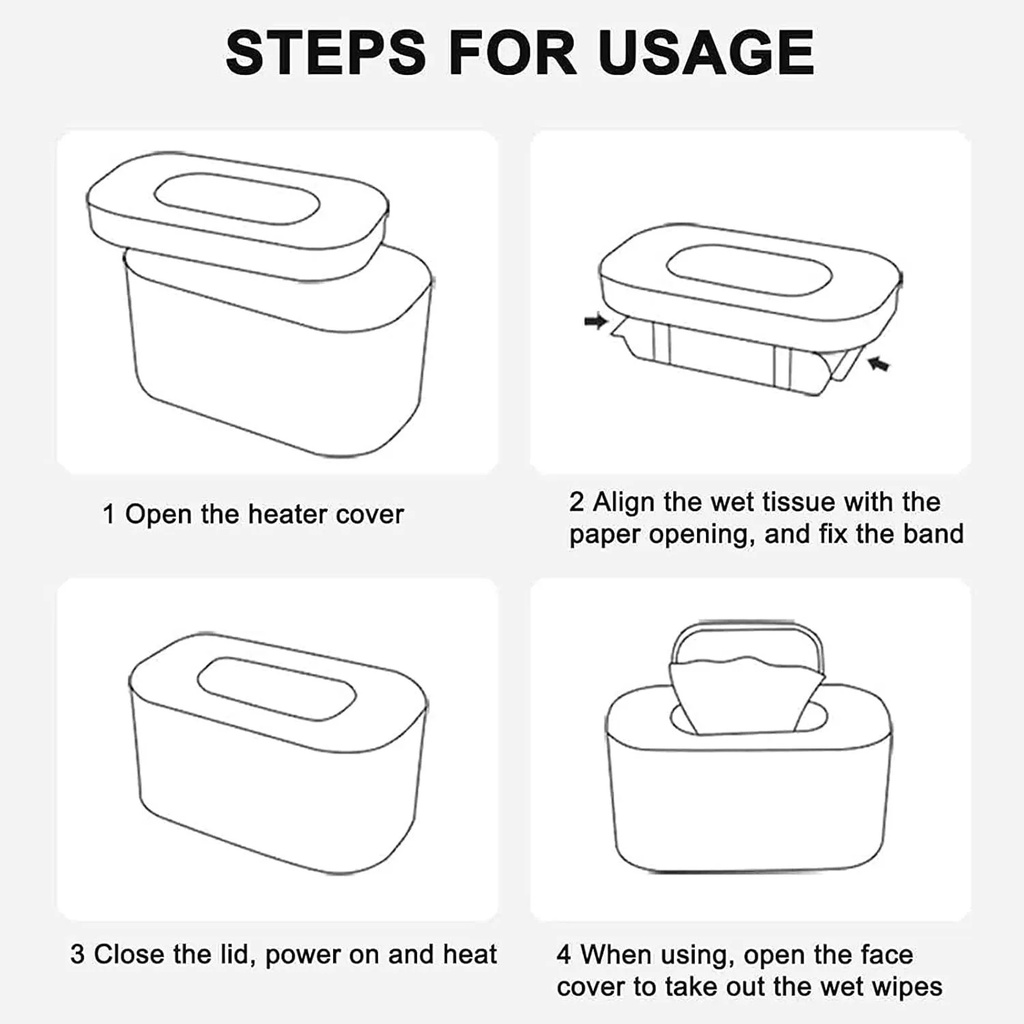 STEPS FOR USAGE

1 Open the heater cover

2 Align the wet tissue with the paper opening, and fix the band

3 Close the lid, power on and heat

4 When using, open the face cover to take out the wet wipes