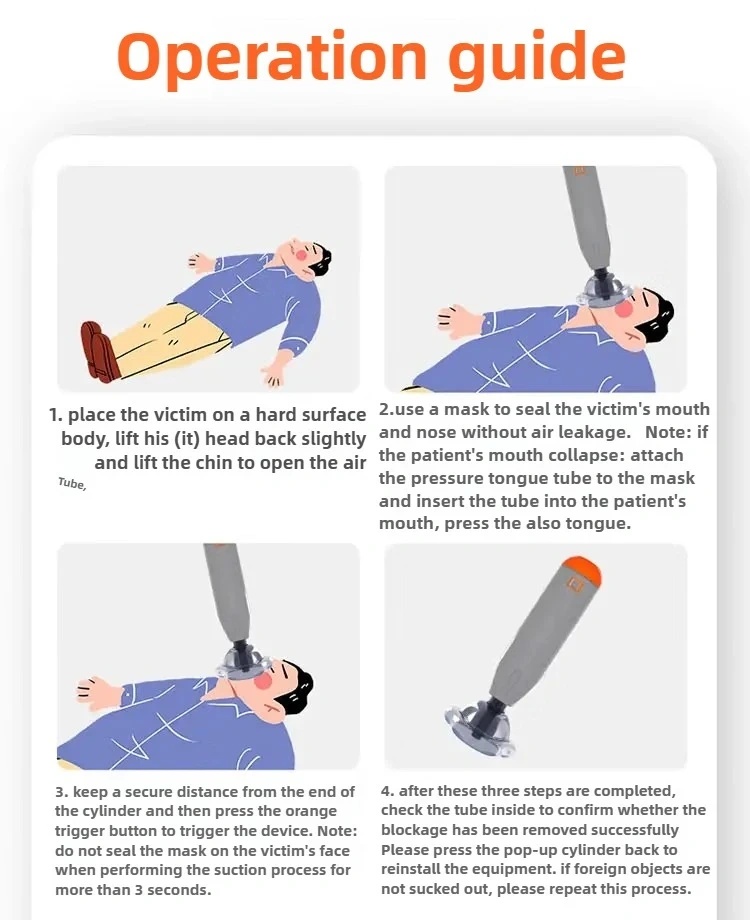 Operation guide

1. place the victim on a hard surface body, lift his (it) head back slightly and lift the chin to open the air Tube,

2.use a mask to seal the victim's mouth and nose without air leakage. Note: if the patient's mouth collapse: attach the pressure tongue tube to the mask and insert the tube into the patient's mouth, press the also tongue.

3. keep a secure distance from the end of the cylinder and then press the orange trigger button to trigger the device. Note: do not seal the mask on the victim's face when performing the suction process for more than 3 seconds.

4. after these three steps are completed, check the tube inside to confirm whether the blockage has been removed successfully Please press the pop-up cylinder back to reinstall the equipment. if foreign objects are not sucked out, please repeat this process.